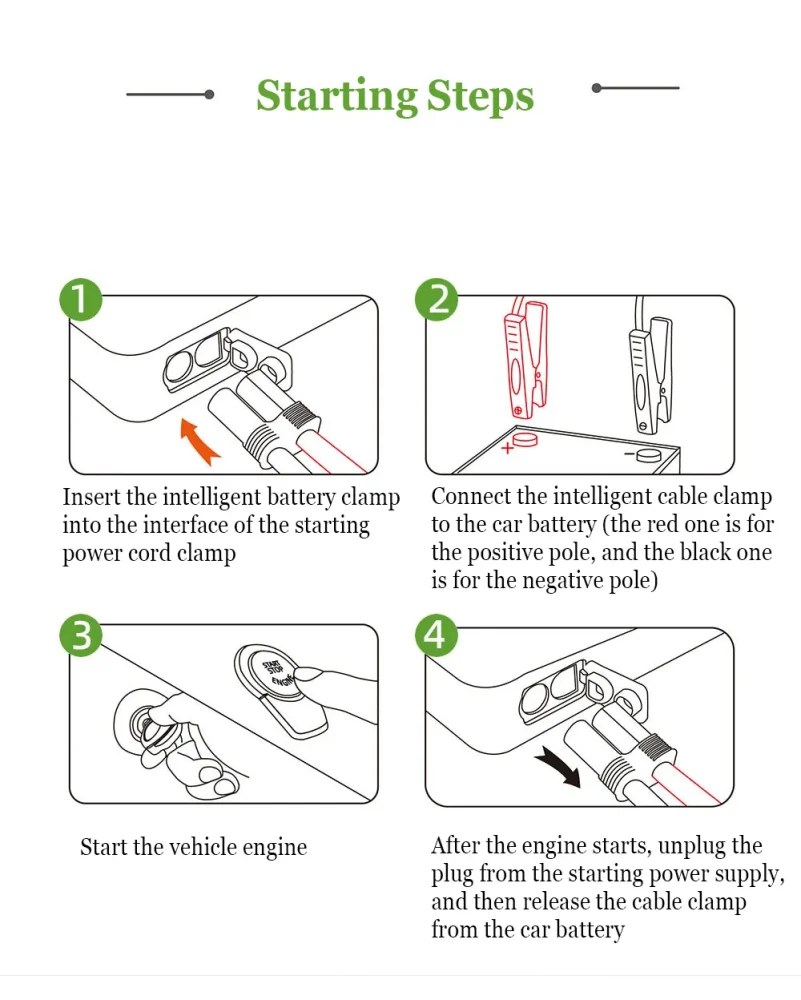 Starting Steps

1

Insert the intelligent battery clamp into the interface of the starting power cord clamp

2

+ −

Connect the intelligent cable clamp to the car battery (the red one is for the positive pole, and the black one is for the negative pole)

3

START STOP ENGINE

Start the vehicle engine

4

After the engine starts, unplug the plug from the starting power supply, and then release the cable clamp from the car battery